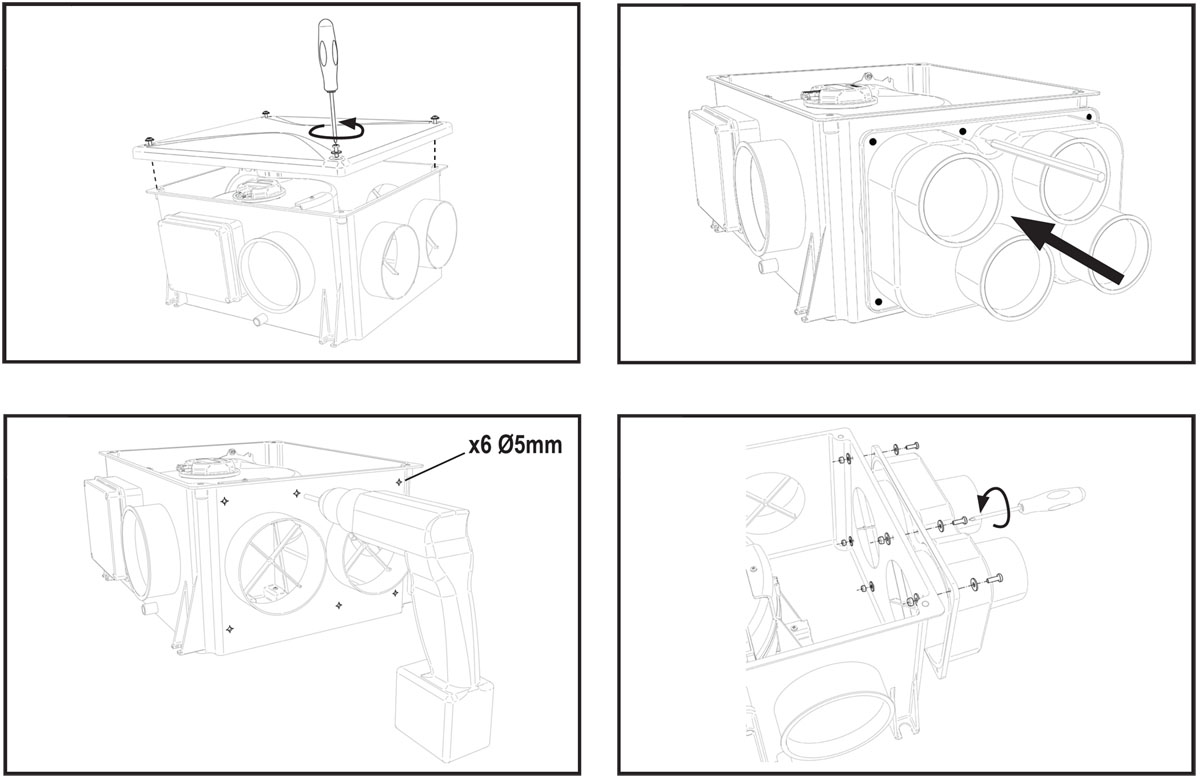 x6 Ø5mm